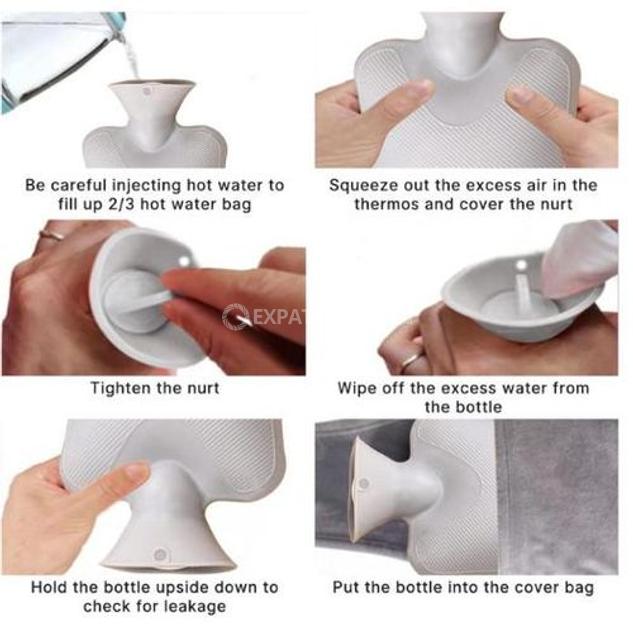 Be careful injecting hot water to fill up 2/3 hot water bag

Squeeze out the excess air in the thermos and cover the nurt

EXPAT

Tighten the nurt

Wipe off the excess water from the bottle

Hold the bottle upside down to check for leakage

Put the bottle into the cover bag