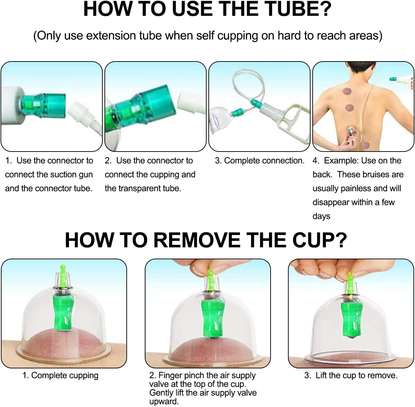 HOW TO USE THE TUBE?

(Only use extension tube when self cupping on hard to reach areas)

1. Use the connector to connect the suction gun and the connector tube.

2. Use the connector to connect the cupping and the transparent tube.

3. Complete connection.

4. Example: Use on the back. These bruises are usually painless and will disappear within a few days

HOW TO REMOVE THE CUP?

1. Complete cupping

2. Finger pinch the air supply valve at the top of the cup. Gently lift the air supply valve upward.

3. Lift the cup to remove.