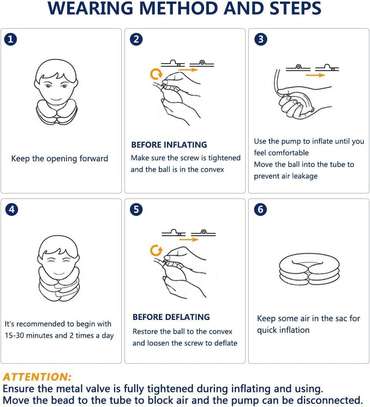 WEARING METHOD AND STEPS

1

Keep the opening forward

2

BEFORE INFLATING
Make sure the screw is tightened and the ball is in the convex

3

Use the pump to inflate until you feel comfortable
Move the ball into the tube to prevent air leakage

4

It's recommended to begin with 15-30 minutes and 2 times a day

5

BEFORE DEFLATING
Restore the ball to the convex and loosen the screw to deflate

6

Keep some air in the sac for quick inflation

ATTENTION:
Ensure the metal valve is fully tightened during inflating and using.
Move the bead to the tube to block air and the pump can be disconnected.