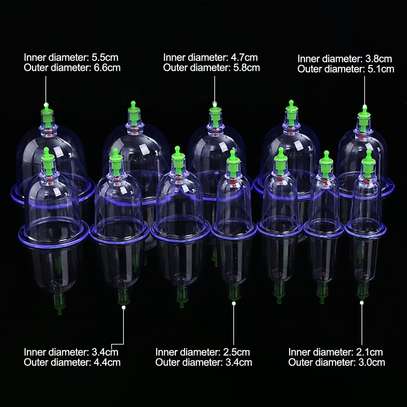 Inner diameter: 5.5cm
Outer diameter: 6.6cm

Inner diameter: 4.7cm
Outer diameter: 5.8cm

Inner diameter: 3.8cm
Outer diameter: 5.1cm

Inner diameter: 3.4cm
Outer diameter: 4.4cm

Inner diameter: 2.5cm
Outer diameter: 3.4cm

Inner diameter: 2.1cm
Outer diameter: 3.0cm