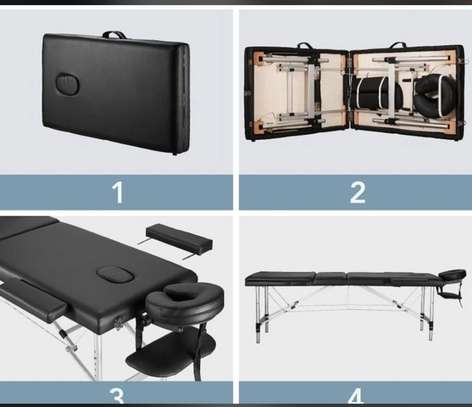 1

2

3

4