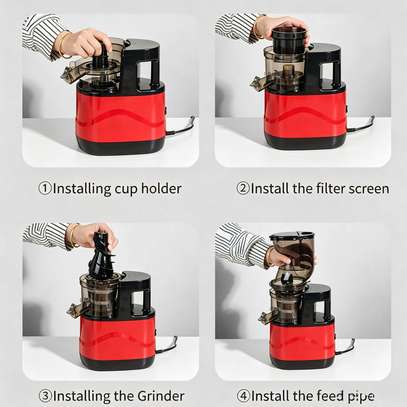 ①Installing cup holder

②Install the filter screen

③Installing the Grinder

④Install the feed pipe