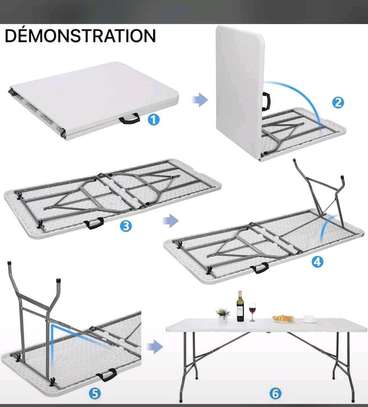 DÉMONSTRATION

1

2

3

4

5

6