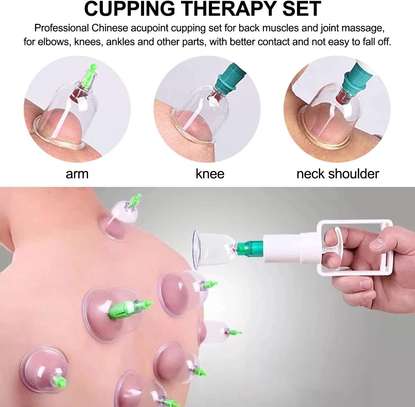 CUPPING THERAPY SET

Professional Chinese acupoint cupping set for back muscles and joint massage, for elbows, knees, ankles and other parts, with better contact and not easy to fall off.

arm

knee

neck shoulder