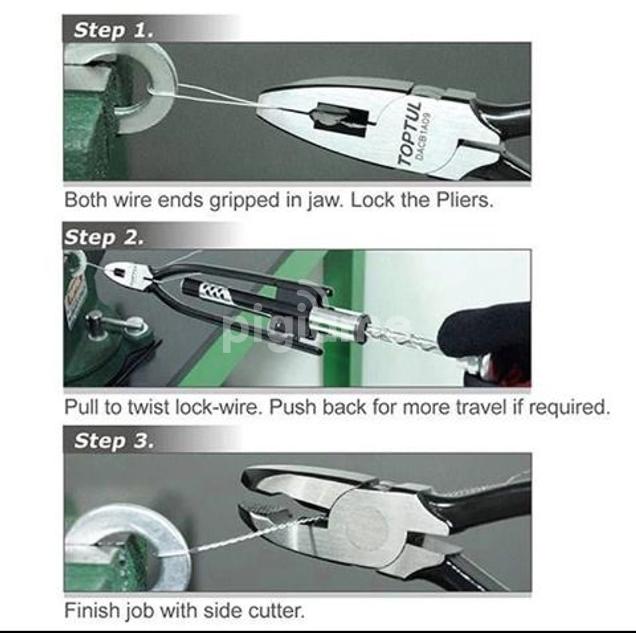 Step 1.

TOPTUL
DACB1A09

Both wire ends gripped in jaw. Lock the Pliers.

Step 2.

pigiame

Pull to twist lock-wire. Push back for more travel if required.

Step 3.

Finish job with side cutter.