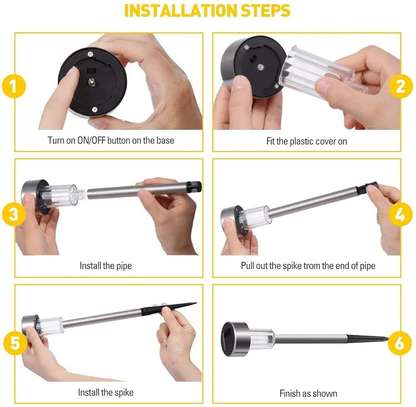 INSTALLATION STEPS

1

Turn on ON/OFF button on the base

2

Fit the plastic cover on

3

Install the pipe

4

Pull out the spike trom the end of pipe

5

Install the spike

6

Finish as shown