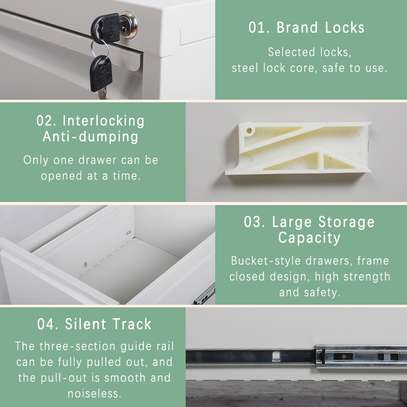 01. Brand Locks

Selected locks, steel lock core, safe to use.

02. Interlocking Anti-dumping

Only one drawer can be opened at a time.

03. Large Storage Capacity

Bucket-style drawers, frame closed design, high strength and safety.

04. Silent Track

The three-section guide rail can be fully pulled out, and the pull-out is smooth and noiseless.