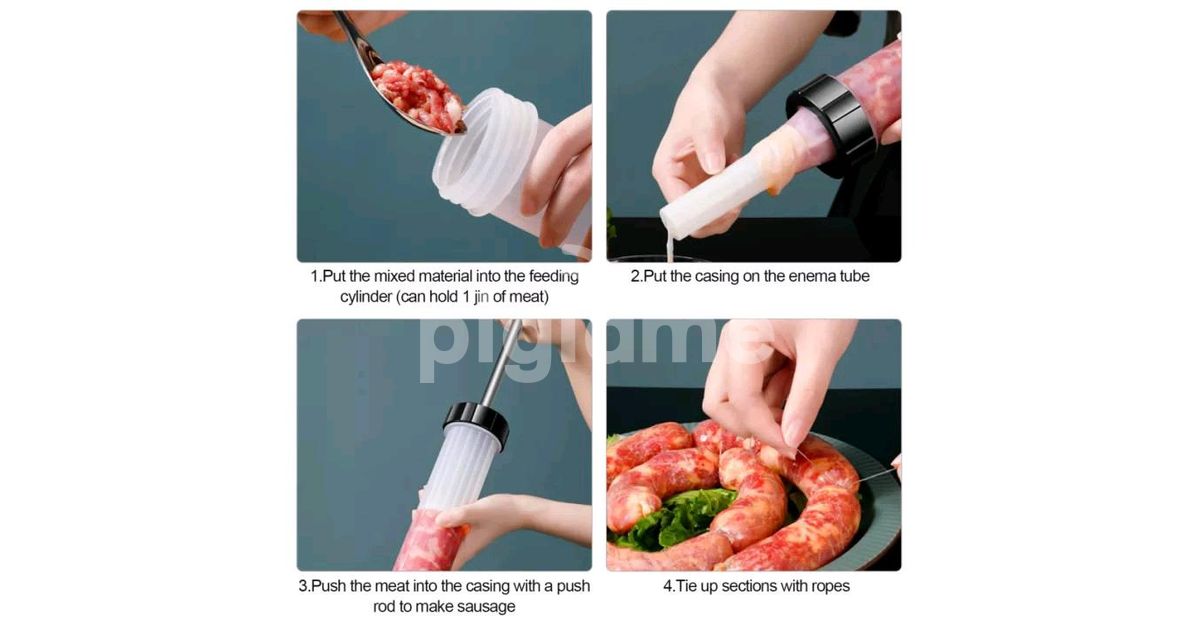 1.Put the mixed material into the feeding cylinder (can hold 1 jin of meat)

2.Put the casing on the enema tube

pigiame

3.Push the meat into the casing with a push rod to make sausage

4.Tie up sections with ropes